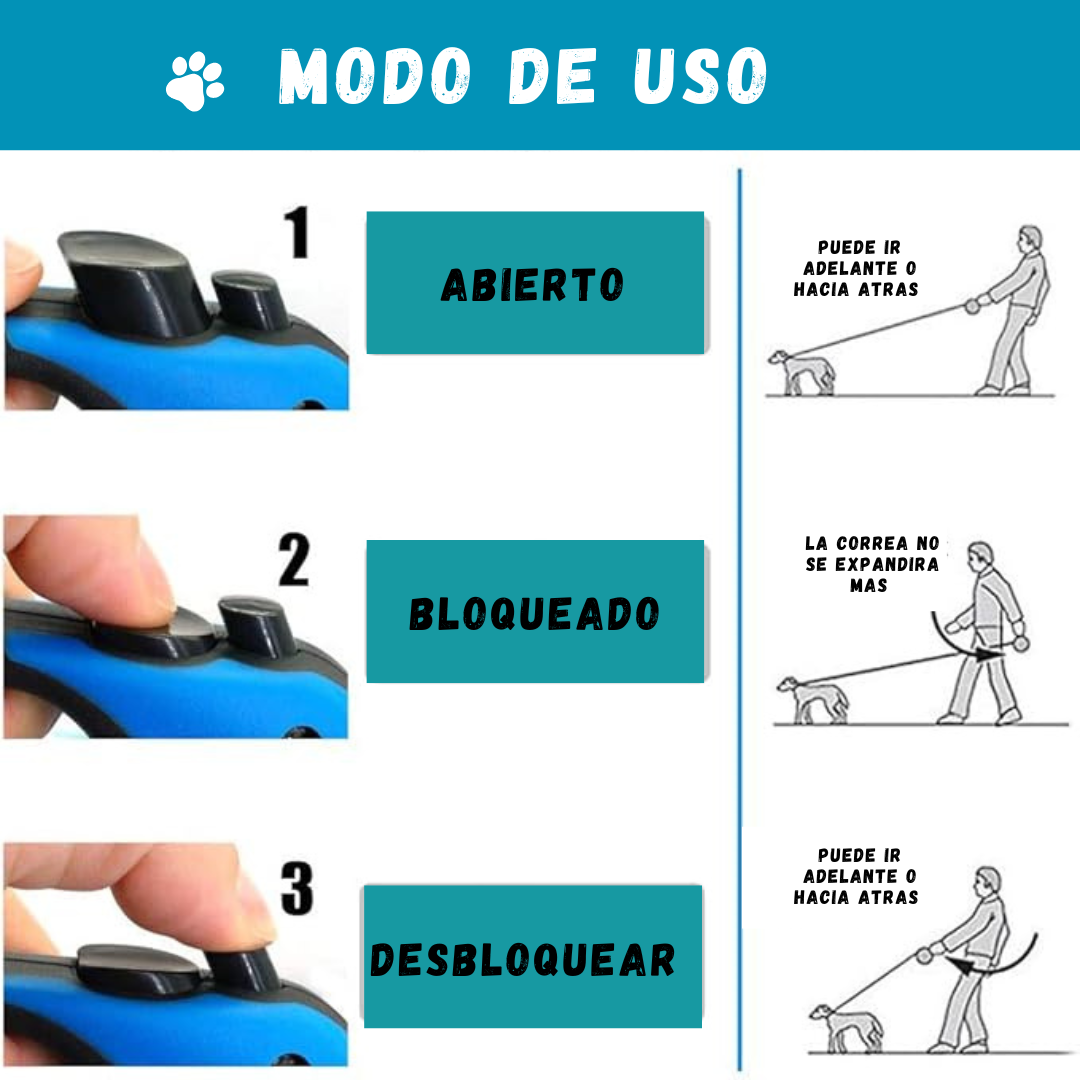 MODO DE USO

1

ABIERTO

PUEDE IR ADELANTE O HACIA ATRAS

2

BLOQUEADO

LA CORREA NO SE EXPANDIRA MAS

3

DESBLOQUEAR

PUEDE IR ADELANTE O HACIA ATRAS